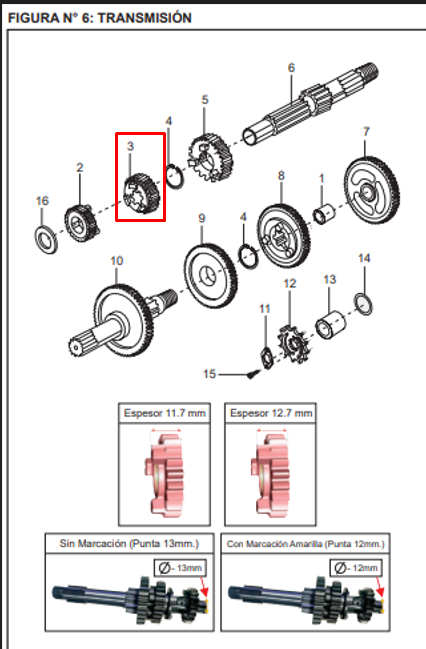 FIGURA N° 6: TRANSMISIÓN

6
5
4
3
7
2
8
1
16
9
4
10
14
12
13
11
15

Espesor 11.7 mm

Espesor 12.7 mm

Sin Marcación (Punta 13mm.)

Ø- 13mm

Con Marcación Amarilla (Punta 12mm.)

Ø- 12mm